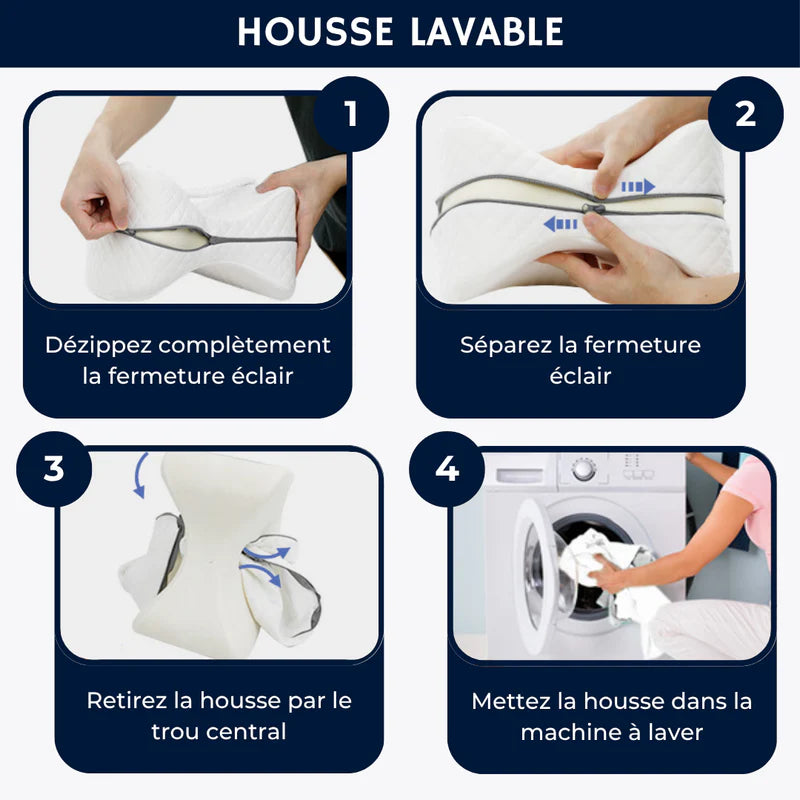 HOUSSE LAVABLE

1

Dézippez complètement la fermeture éclair

2

Séparez la fermeture éclair

3

Retirez la housse par le trou central

4

Mettez la housse dans la machine à laver